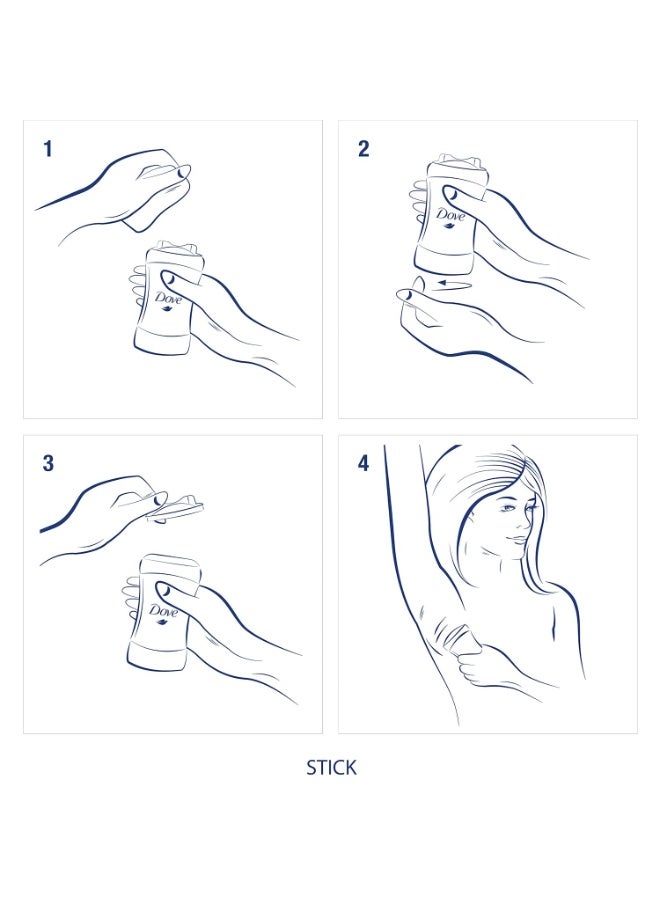 1

Dove

2

Dove

3

Dove

4

STICK